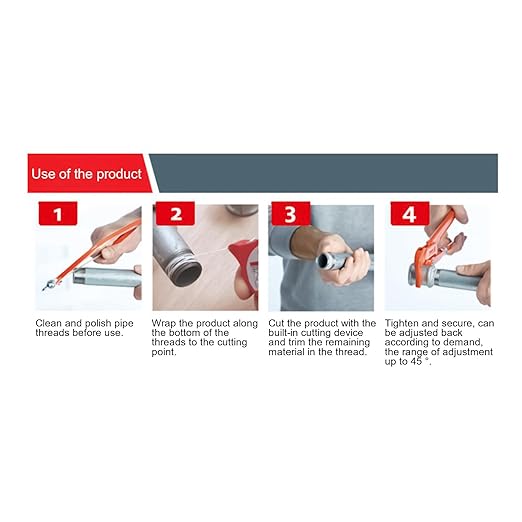 Use of the product

1

Clean and polish pipe threads before use.

2

Wrap the product along the bottom of the threads to the cutting point.

3

Cut the product with the built-in cutting device and trim the remaining material in the thread.

4

Tighten and secure, can be adjusted back according to demand, the range of adjustment up to 45 °.