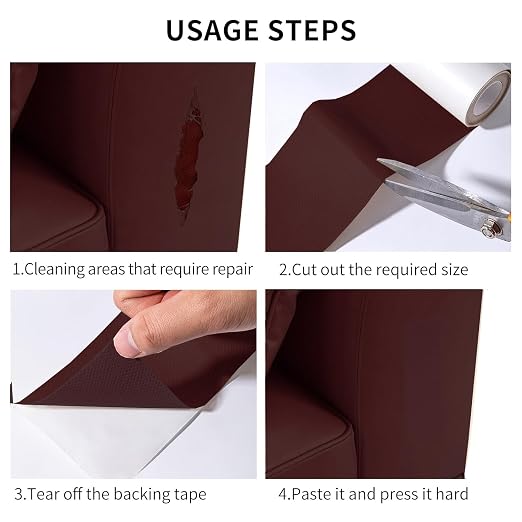 USAGE STEPS

1.Cleaning areas that require repair

2.Cut out the required size

3.Tear off the backing tape

4.Paste it and press it hard