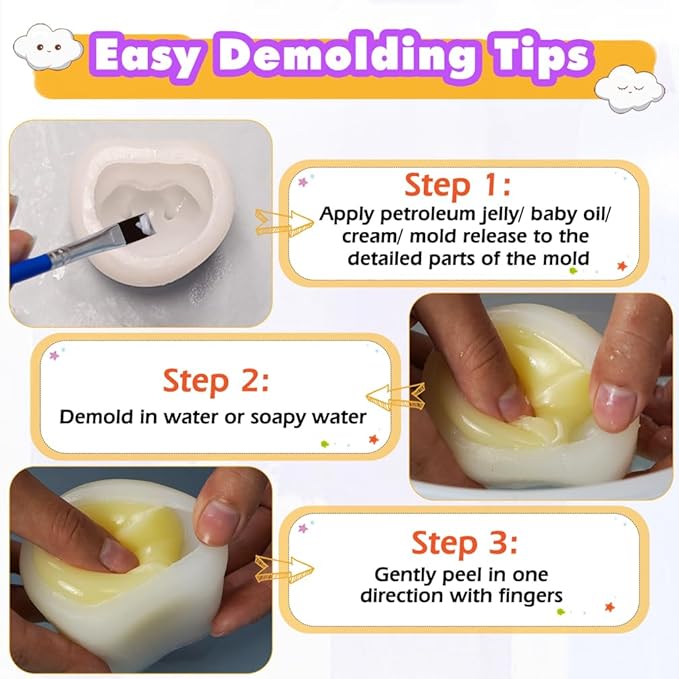 Easy Demolding Tips

Step 1:
Apply petroleum jelly/ baby oil/ cream/ mold release to the detailed parts of the mold

Step 2:
Demold in water or soapy water

Step 3:
Gently peel in one direction with fingers