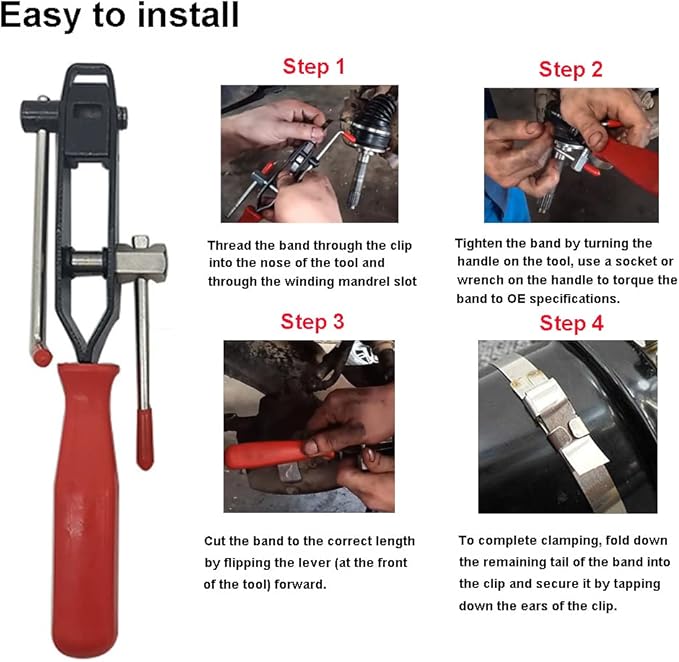 Easy to install

Step 1

Thread the band through the clip into the nose of the tool and through the winding mandrel slot

Step 2

Tighten the band by turning the handle on the tool, use a socket or wrench on the handle to torque the band to OE specifications.

Step 3

Cut the band to the correct length by flipping the lever (at the front of the tool) forward.

Step 4

To complete clamping, fold down the remaining tail of the band into the clip and secure it by tapping down the ears of the clip.