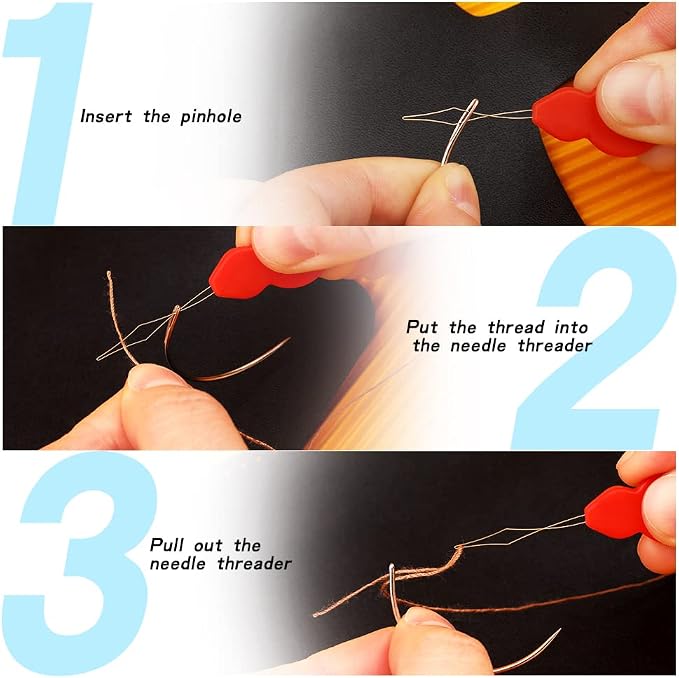 1

Insert the pinhole

2

Put the thread into the needle threader

3

Pull out the needle threader