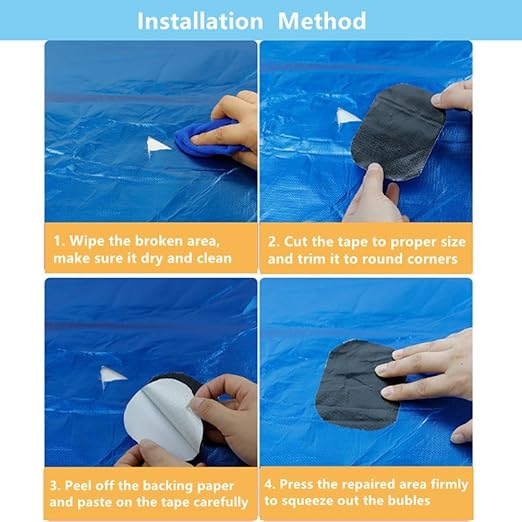 Installation Method

1. Wipe the broken area, make sure it dry and clean

2. Cut the tape to proper size and trim it to round corners

3. Peel off the backing paper and paste on the tape carefully

4. Press the repaired area firmly to squeeze out the bubles