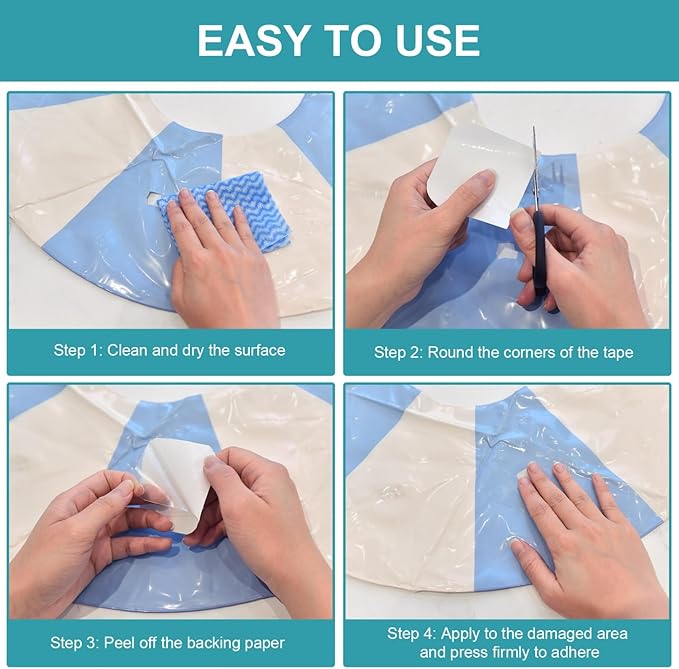 EASY TO USE

Step 1: Clean and dry the surface

Step 2: Round the corners of the tape

Step 3: Peel off the backing paper

Step 4: Apply to the damaged area and press firmly to adhere