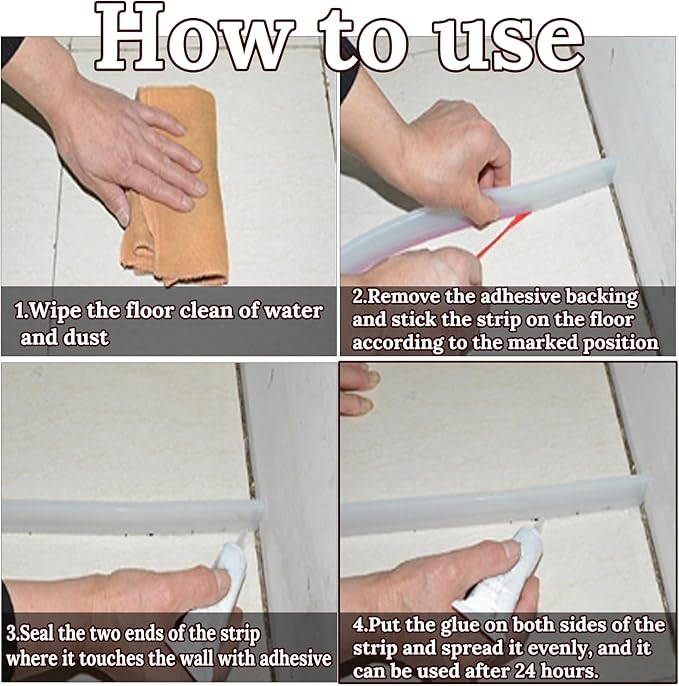 How to use

1.Wipe the floor clean of water and dust

2.Remove the adhesive backing and stick the strip on the floor according to the marked position

3.Seal the two ends of the strip where it touches the wall with adhesive

4.Put the glue on both sides of the strip and spread it evenly, and it can be used after 24 hours.