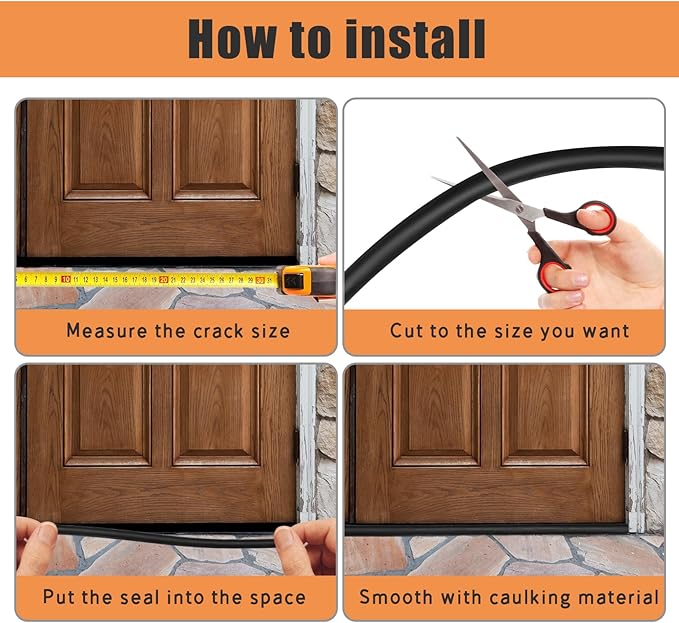 How to install

6 7 8 9 10 11 12 13 14 15 16 17 18 19 20 21 22 23 24 25 26 27 28 29 30 31

Measure the crack size

Cut to the size you want

Put the seal into the space

Smooth with caulking material