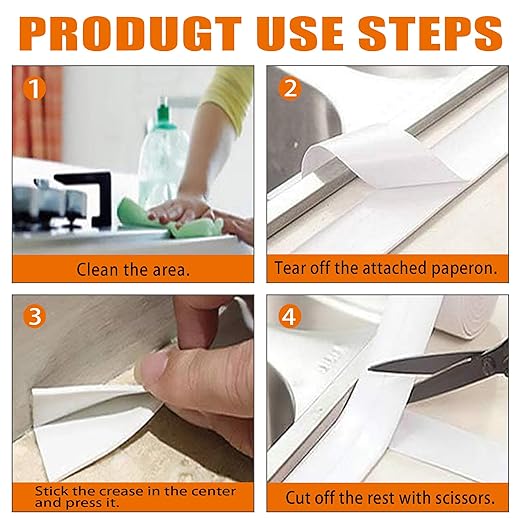 PRODUGT USE STEPS

1

Clean the area.

2

Tear off the attached paperon.

3

Stick the crease in the center and press it.

4

Cut off the rest with scissors.