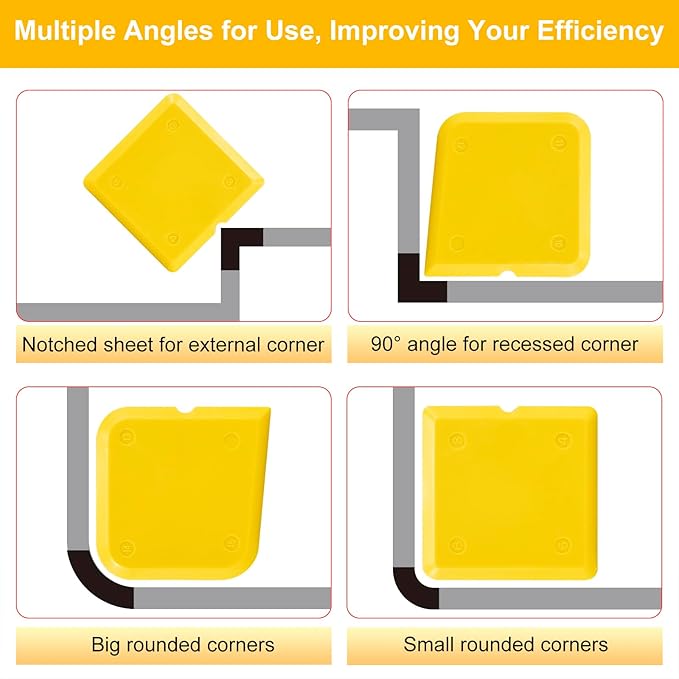 Multiple Angles for Use, Improving Your Efficiency

Notched sheet for external corner

90° angle for recessed corner

Big rounded corners

Small rounded corners