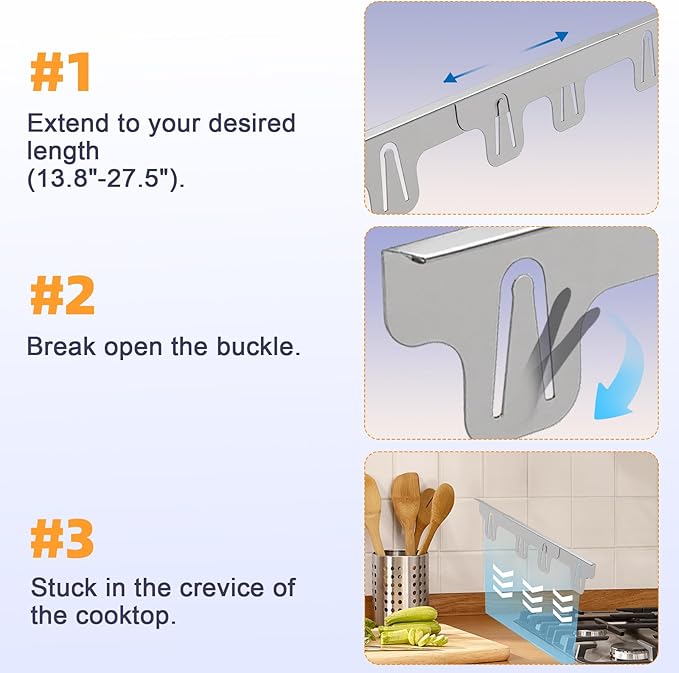 #1

Extend to your desired length (13.8"-27.5").

#2

Break open the buckle.

#3

Stuck in the crevice of the cooktop.