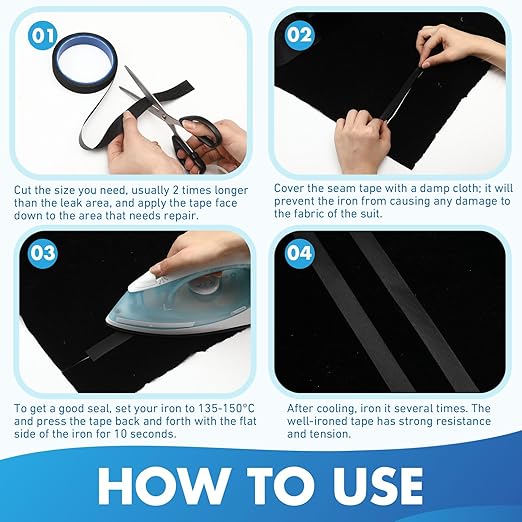 01

Cut the size you need, usually 2 times longer than the leak area, and apply the tape face down to the area that needs repair.

02

Cover the seam tape with a damp cloth; it will prevent the iron from causing any damage to the fabric of the suit.

03

To get a good seal, set your iron to 135-150°C and press the tape back and forth with the flat side of the iron for 10 seconds.

04

After cooling, iron it several times. The well-ironed tape has strong resistance and tension.

HOW TO USE