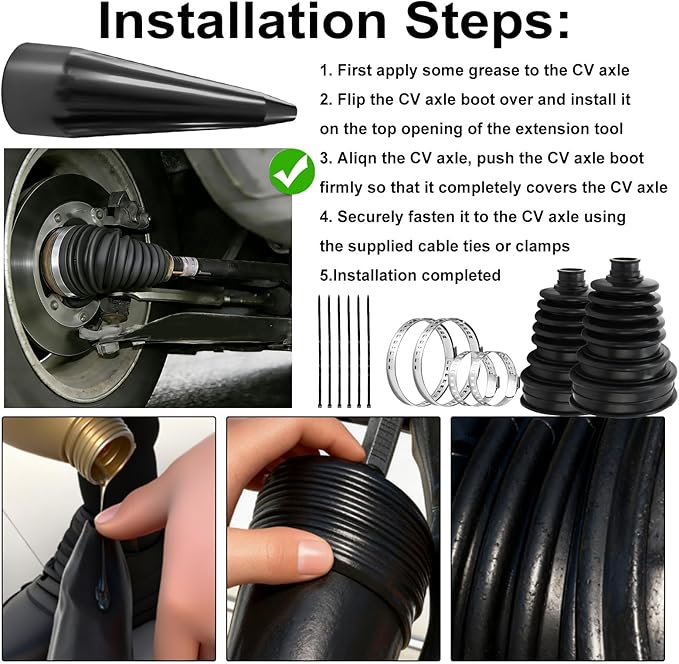 Installation Steps:

1. First apply some grease to the CV axle
2. Flip the CV axle boot over and install it on the top opening of the extension tool
3. Aliqn the CV axle, push the CV axle boot firmly so that it completely covers the CV axle
4. Securely fasten it to the CV axle using the supplied cable ties or clamps
5.Installation completed