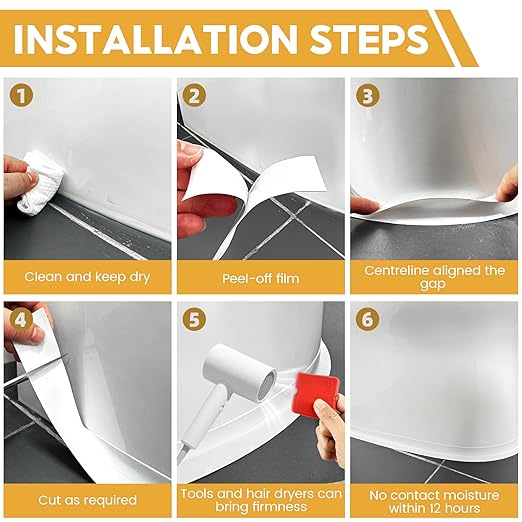 INSTALLATION STEPS

1

Clean and keep dry

2

Peel-off film

3

Centreline aligned the gap

4

Cut as required

5

Tools and hair dryers can bring firmness

6

No contact moisture within 12 hours