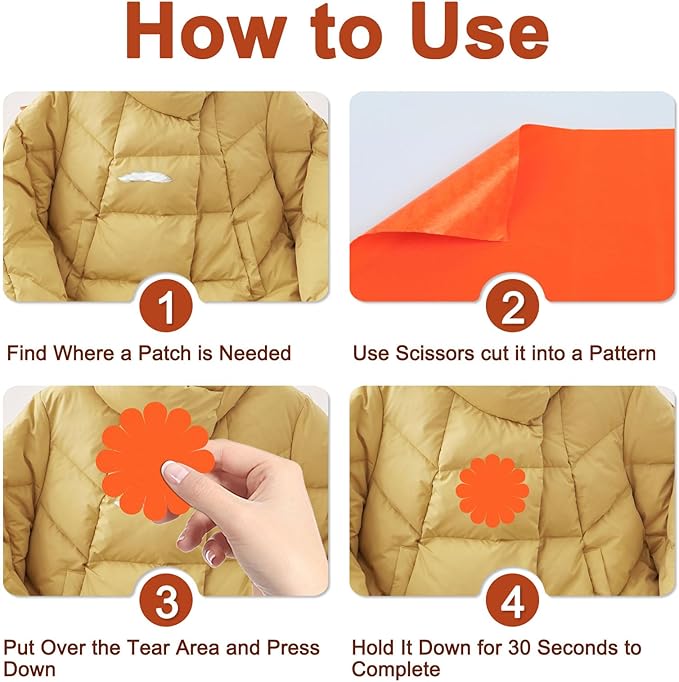 How to Use

1

Find Where a Patch is Needed

2

Use Scissors cut it into a Pattern

3

Put Over the Tear Area and Press Down

4

Hold It Down for 30 Seconds to Complete