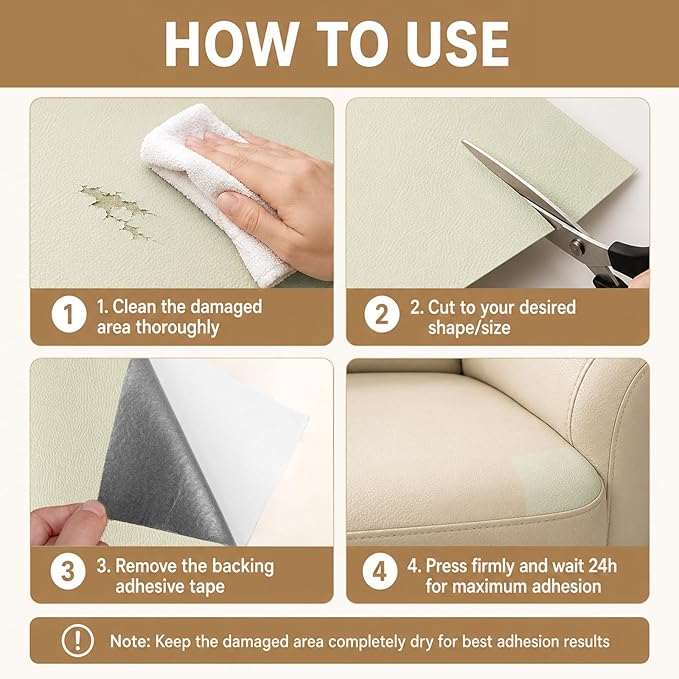 HOW TO USE

1 1. Clean the damaged area thoroughly

2 2. Cut to your desired shape/size

3 3. Remove the backing adhesive tape

4 4. Press firmly and wait 24h for maximum adhesion

! Note: Keep the damaged area completely dry for best adhesion results