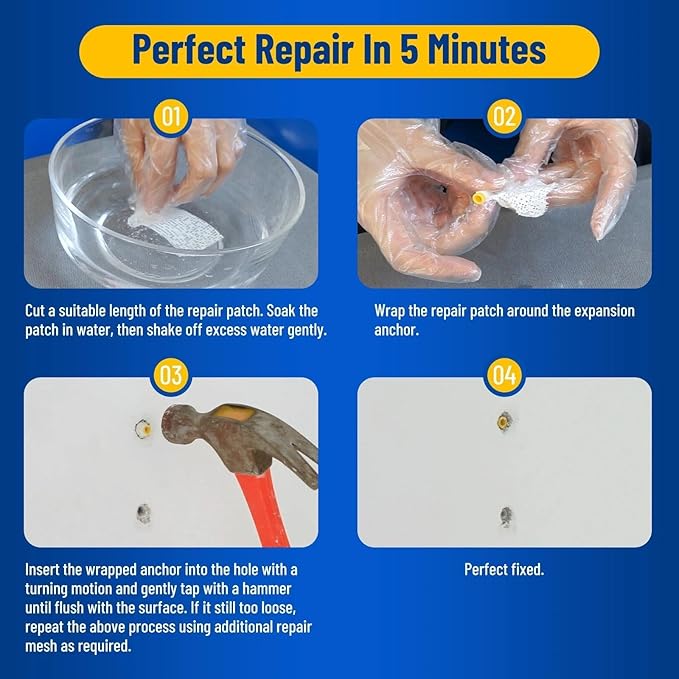 Perfect Repair In 5 Minutes

01

Cut a suitable length of the repair patch. Soak the patch in water, then shake off excess water gently.

02

Wrap the repair patch around the expansion anchor.

03

Insert the wrapped anchor into the hole with a turning motion and gently tap with a hammer until flush with the surface. If it still too loose, repeat the above process using additional repair mesh as required.

04

Perfect fixed.