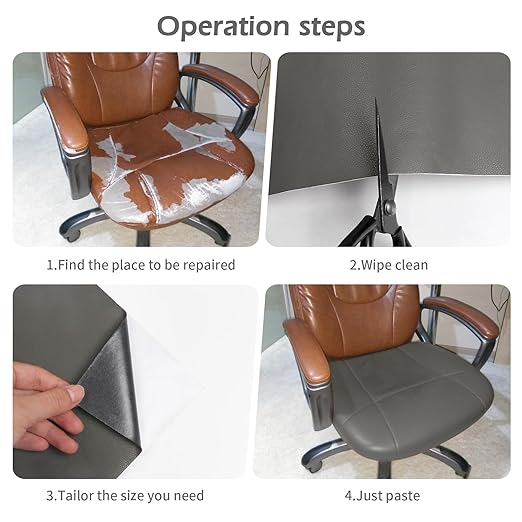 Operation steps

1.Find the place to be repaired

2.Wipe clean

3.Tailor the size you need

4.Just paste