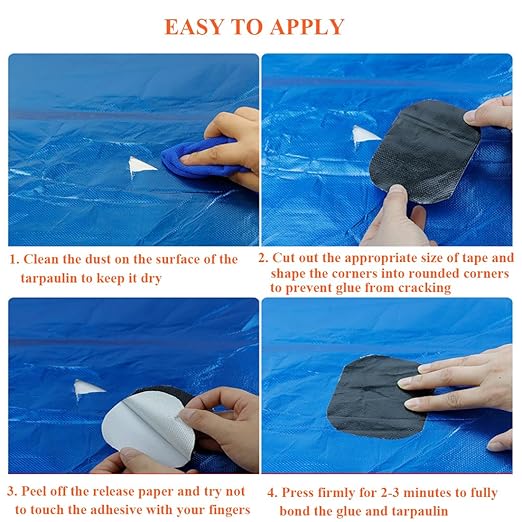 EASY TO APPLY

1. Clean the dust on the surface of the tarpaulin to keep it dry

2. Cut out the appropriate size of tape and shape the corners into rounded corners to prevent glue from cracking

3. Peel off the release paper and try not to touch the adhesive with your fingers

4. Press firmly for 2-3 minutes to fully bond the glue and tarpaulin