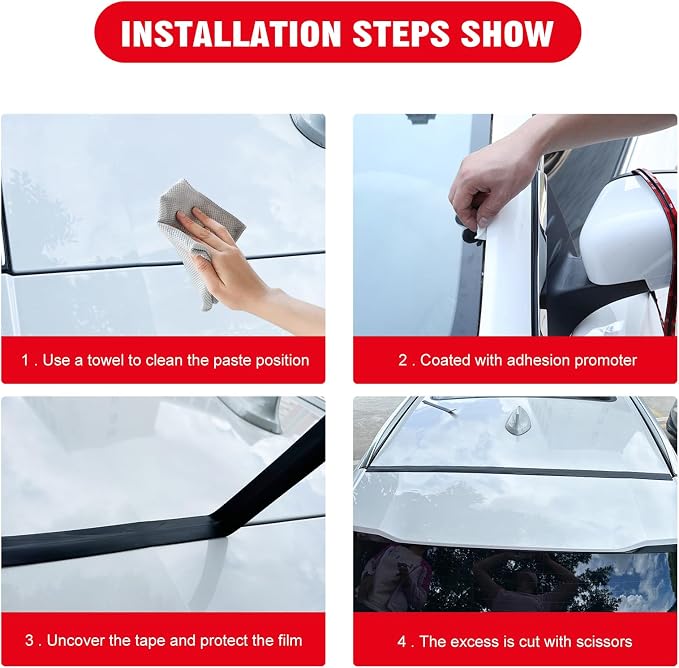 INSTALLATION STEPS SHOW

1 . Use a towel to clean the paste position

2 . Coated with adhesion promoter

3 . Uncover the tape and protect the film

4 . The excess is cut with scissors