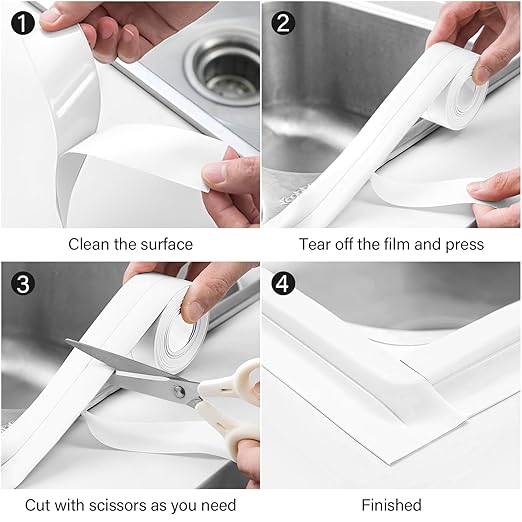 1
Clean the surface

2
Tear off the film and press

3
Cut with scissors as you need

4
Finished