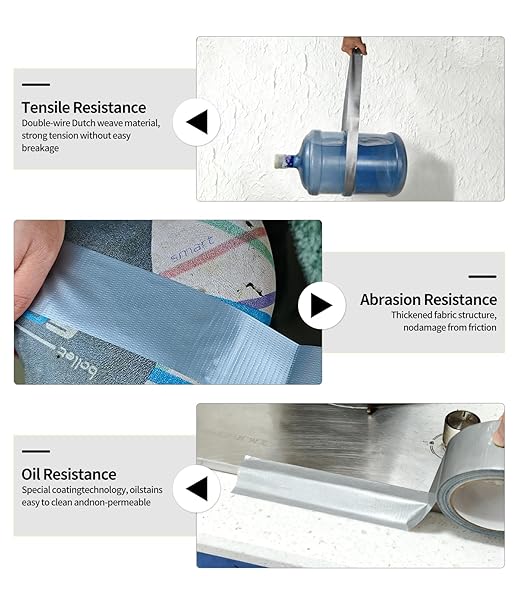 Tensile Resistance
Double-wire Dutch weave material, strong tension without easy breakage

smart

Abrasion Resistance
Thickened fabric structure, nodamage from friction

Oil Resistance
Special coatingtechnology, oilstains easy to clean andnon-permeable