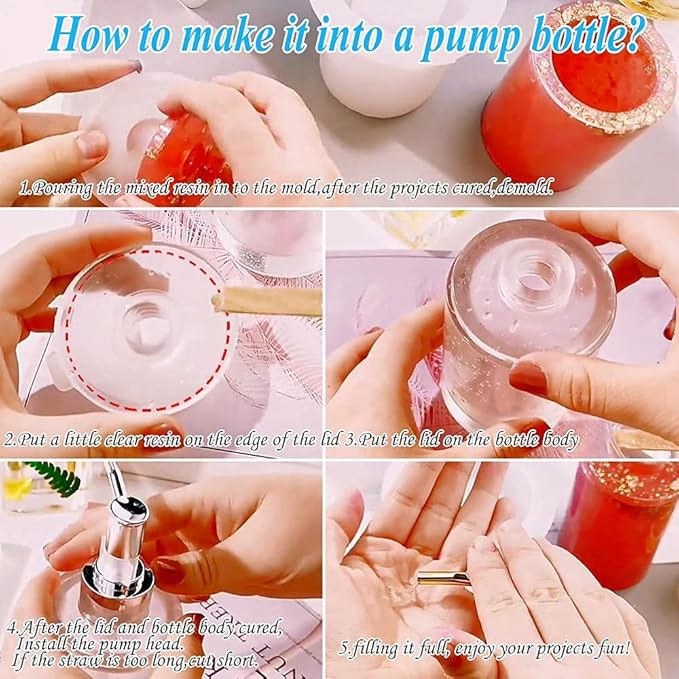 How to make it into a pump bottle?

1.Pouring the mixed resin in to the mold,after the projects cured,demold.

2.Put a little clear resin on the edge of the lid

3.Put the lid on the bottle body

4.After the lid and bottle body cured, Install the pump head. If the straw is too long,cut short.

5.filling it full, enjoy your projects fun!