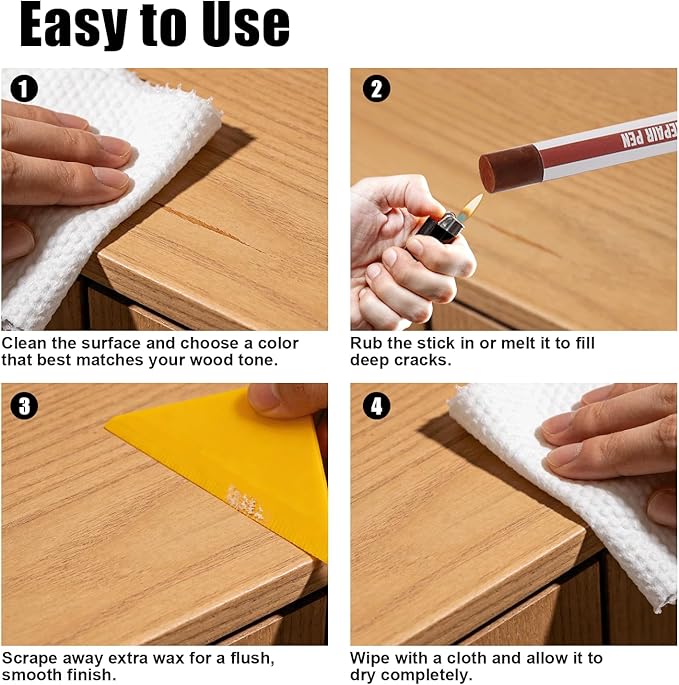 Easy to Use

1

Clean the surface and choose a color that best matches your wood tone.

2

REPAIR PEN

Rub the stick in or melt it to fill deep cracks.

3

Scrape away extra wax for a flush, smooth finish.

4

Wipe with a cloth and allow it to dry completely.