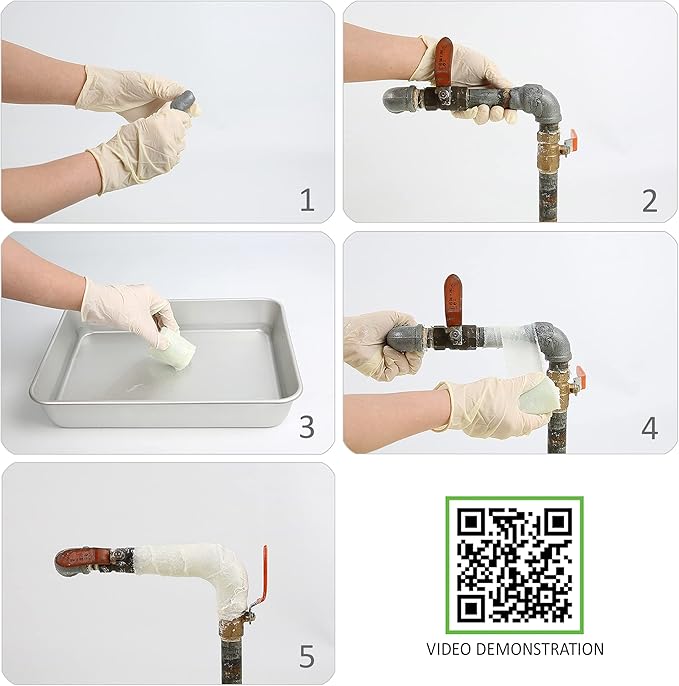 1

2

3

4

5

VIDEO DEMONSTRATION