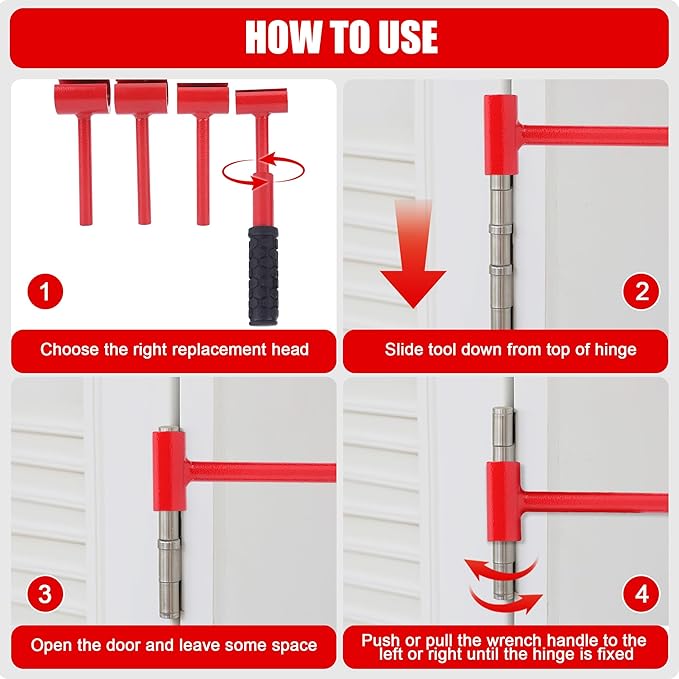 HOW TO USE

1

Choose the right replacement head

2

Slide tool down from top of hinge

3

Open the door and leave some space

4

Push or pull the wrench handle to the left or right until the hinge is fixed