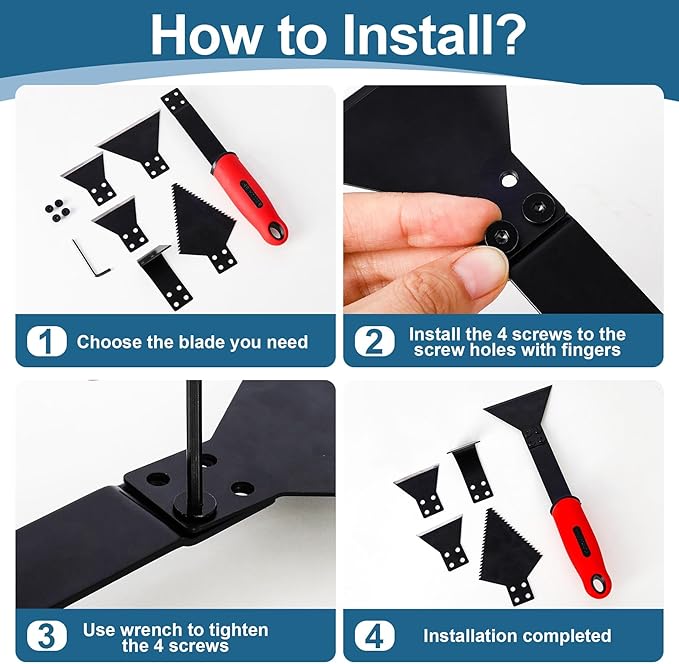 How to Install?

1 Choose the blade you need

2 Install the 4 screws to the screw holes with fingers

3 Use wrench to tighten the 4 screws

4 Installation completed