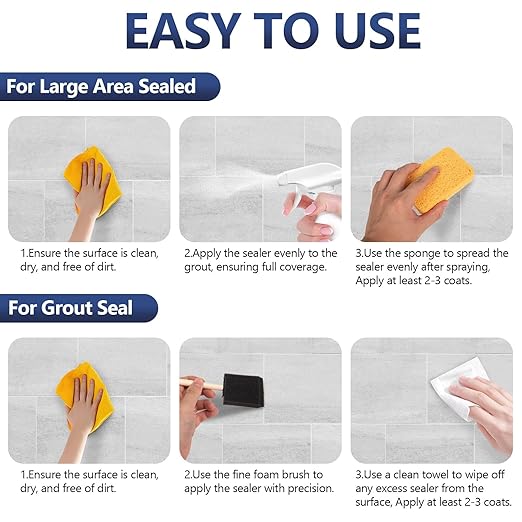 EASY TO USE

For Large Area Sealed

1.Ensure the surface is clean, dry, and free of dirt.

2.Apply the sealer evenly to the grout, ensuring full coverage.

3.Use the sponge to spread the sealer evenly after spraying, Apply at least 2-3 coats.

For Grout Seal

1.Ensure the surface is clean, dry, and free of dirt.

2.Use the fine foam brush to apply the sealer with precision.

3.Use a clean towel to wipe off any excess sealer from the surface, Apply at least 2-3 coats.