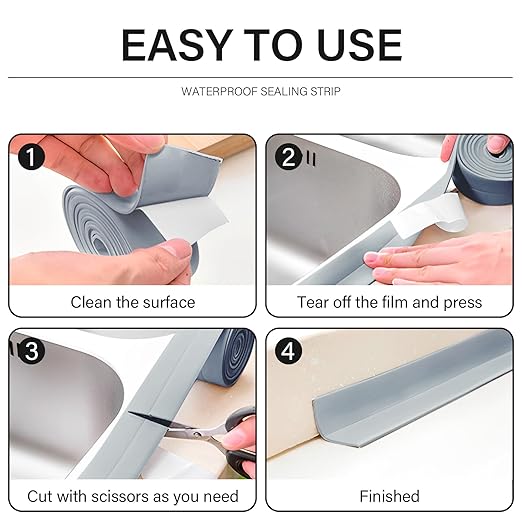 EASY TO USE

WATERPROOF SEALING STRIP

1

Clean the surface

2

Tear off the film and press

3

Cut with scissors as you need

4

Finished