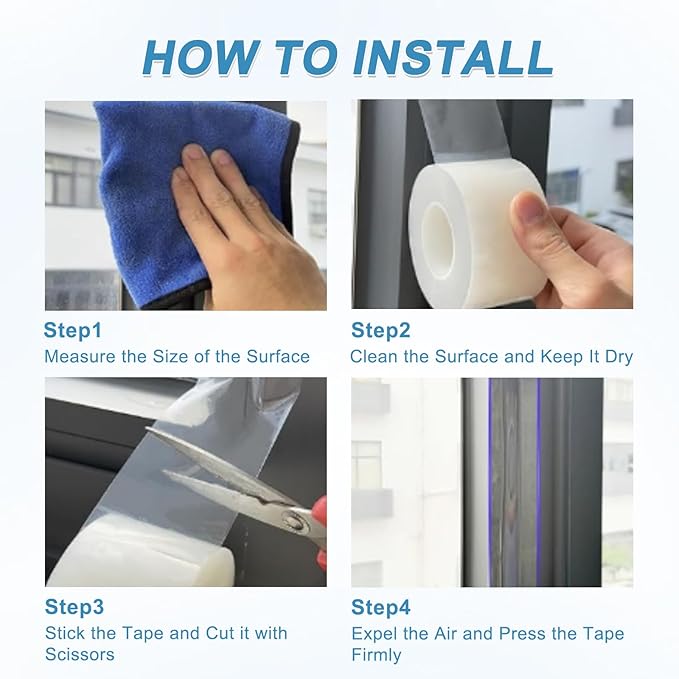 HOW TO INSTALL

Step1
Measure the Size of the Surface

Step2
Clean the Surface and Keep It Dry

Step3
Stick the Tape and Cut it with Scissors

Step4
Expel the Air and Press the Tape Firmly