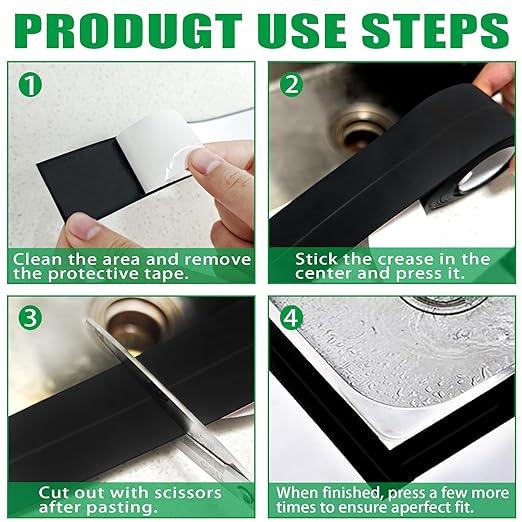 PRODUGT USE STEPS

1
Clean the area and remove the protective tape.

2
Stick the crease in the center and press it.

3
Cut out with scissors after pasting.

4
When finished, press a few more times to ensure aperfect fit.