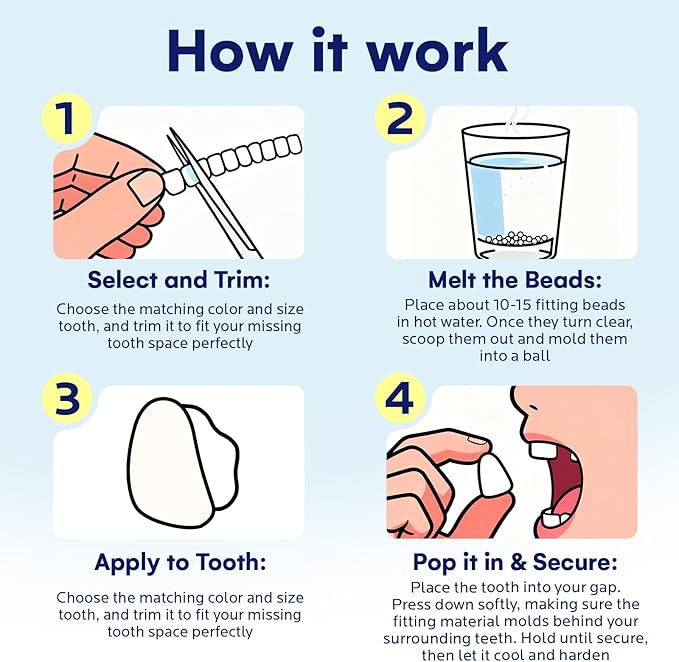 How it work

1

Select and Trim:

Choose the matching color and size tooth, and trim it to fit your missing tooth space perfectly

2

Melt the Beads:

Place about 10-15 fitting beads in hot water. Once they turn clear, scoop them out and mold them into a ball

3

Apply to Tooth:

Choose the matching color and size tooth, and trim it to fit your missing tooth space perfectly

4

Pop it in & Secure:

Place the tooth into your gap. Press down softly, making sure the fitting material molds behind your surrounding teeth. Hold until secure, then let it cool and harden