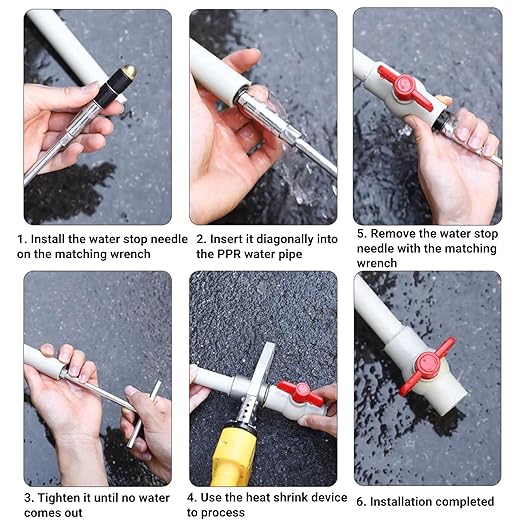 1. Install the water stop needle on the matching wrench

2. Insert it diagonally into the PPR water pipe

5. Remove the water stop needle with the matching wrench

3. Tighten it until no water comes out

4. Use the heat shrink device to process

6. Installation completed