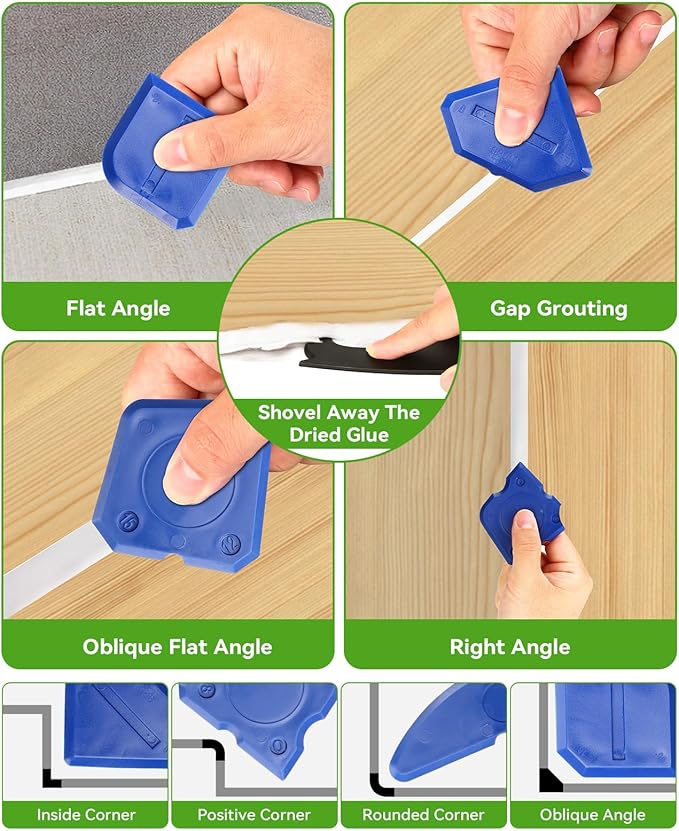 Flat Angle

Gap Grouting

Shovel Away The Dried Glue

Oblique Flat Angle

Right Angle

Inside Corner

Positive Corner

Rounded Corner

Oblique Angle