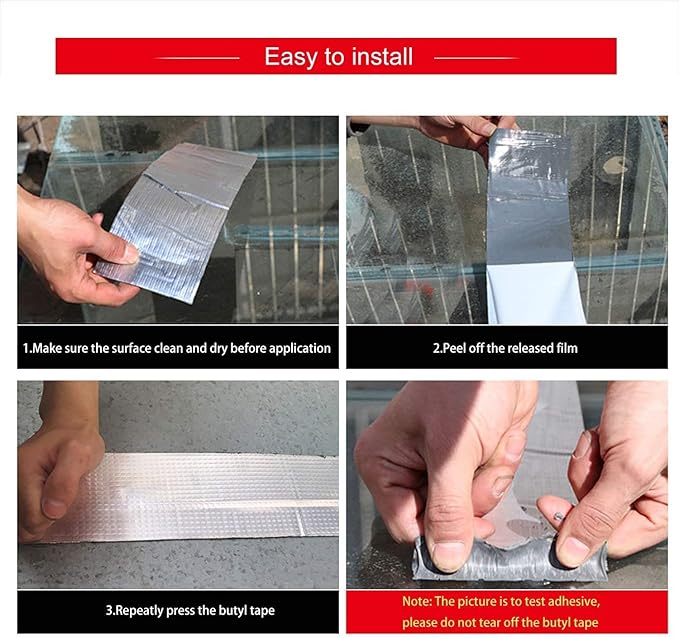 Easy to install

1.Make sure the surface clean and dry before application

2.Peel off the released film

3.Repeatly press the butyl tape

Note: The picture is to test adhesive, please do not tear off the butyl tape