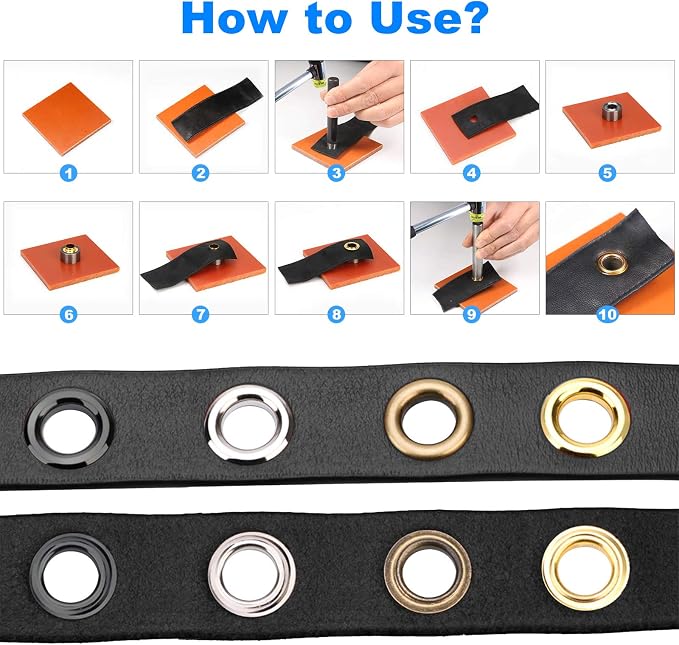 How to Use?

1

2

3

4

5

6

7

8

9

10