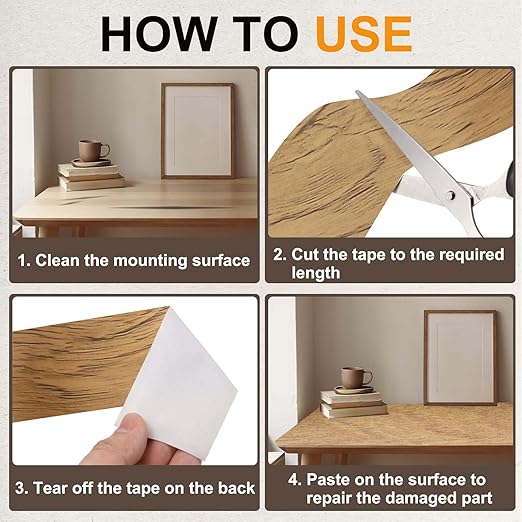 HOW TO USE

1. Clean the mounting surface

2. Cut the tape to the required length

3. Tear off the tape on the back

4. Paste on the surface to repair the damaged part