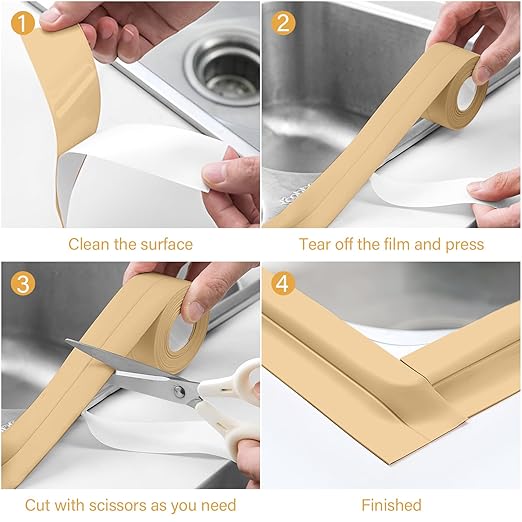 1

Clean the surface

2

Tear off the film and press

3

Cut with scissors as you need

4

Finished