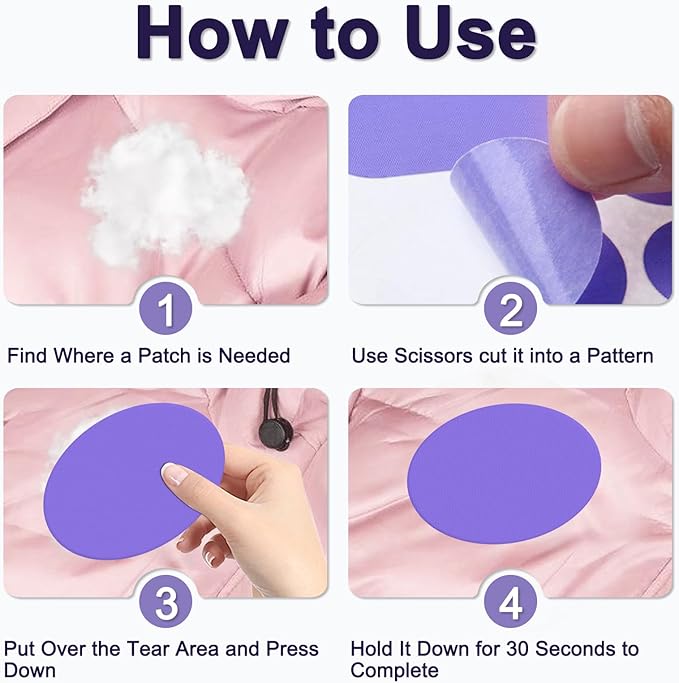 How to Use

1

Find Where a Patch is Needed

2

Use Scissors cut it into a Pattern

3

Put Over the Tear Area and Press Down

4

Hold It Down for 30 Seconds to Complete