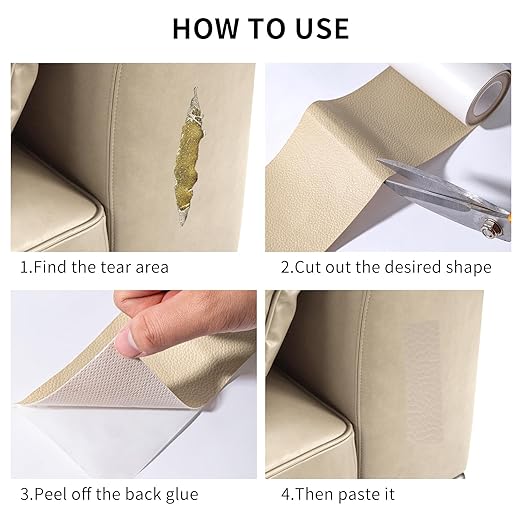 HOW TO USE

1.Find the tear area

2.Cut out the desired shape

3.Peel off the back glue

4.Then paste it