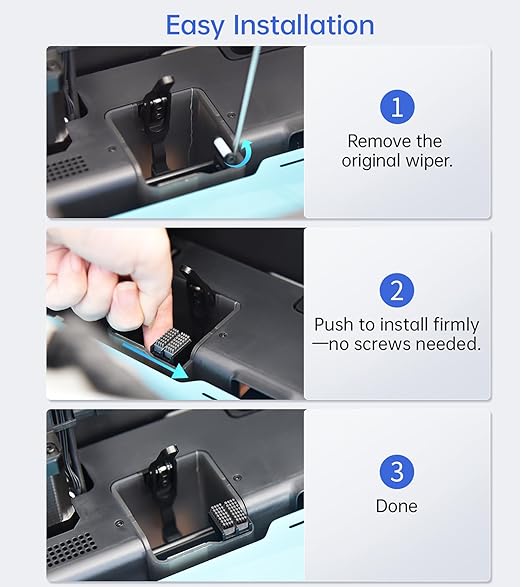 Easy Installation

1

Remove the original wiper.

2

Push to install firmly —no screws needed.

3

Done