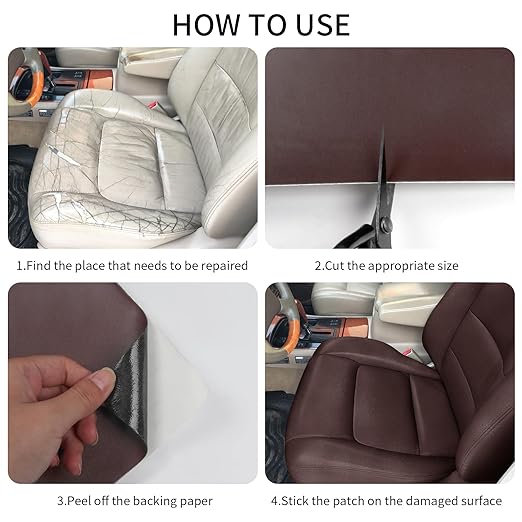 HOW TO USE

1.Find the place that needs to be repaired

2.Cut the appropriate size

3.Peel off the backing paper

4.Stick the patch on the damaged surface