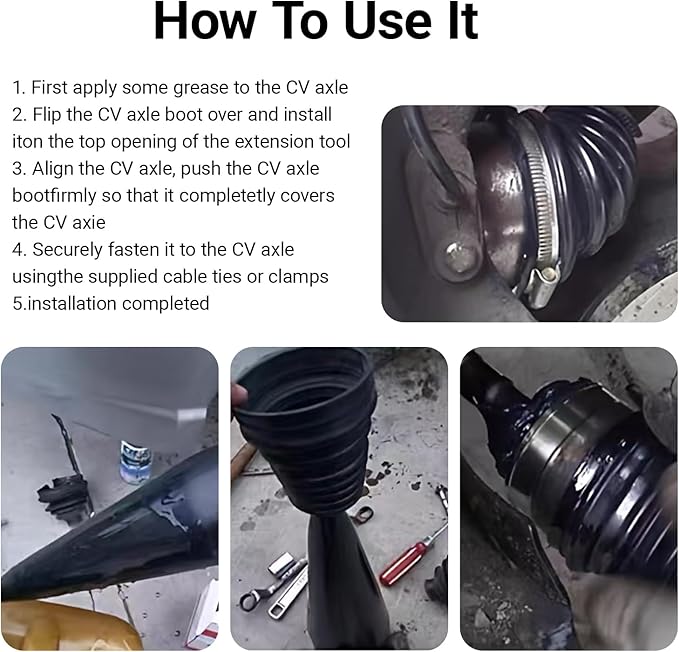 How To Use It

1. First apply some grease to the CV axle
2. Flip the CV axle boot over and install iton the top opening of the extension tool
3. Align the CV axle, push the CV axle bootfirmly so that it completetly covers the CV axie
4. Securely fasten it to the CV axle usingthe supplied cable ties or clamps
5.installation completed