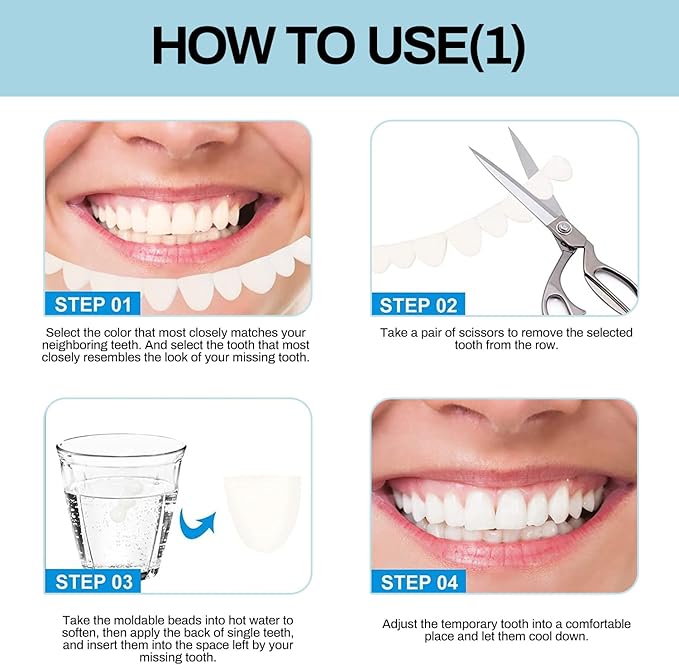 HOW TO USE(1)

STEP 01

Select the color that most closely matches your neighboring teeth. And select the tooth that most closely resembles the look of your missing tooth.

STEP 02

Take a pair of scissors to remove the selected tooth from the row.

STEP 03

Take the moldable beads into hot water to soften, then apply the back of single teeth, and insert them into the space left by your missing tooth.

STEP 04

Adjust the temporary tooth into a comfortable place and let them cool down.