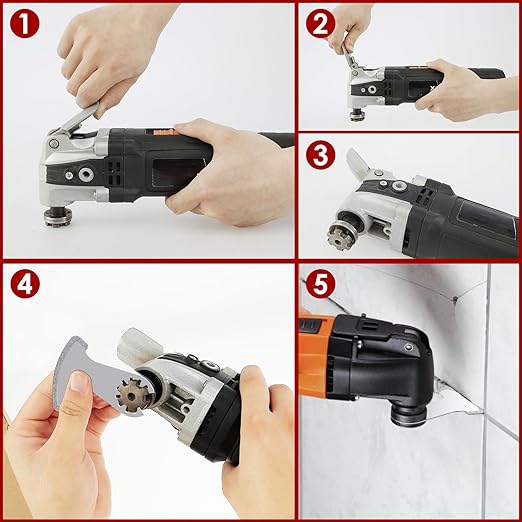 1
2
3
4
5