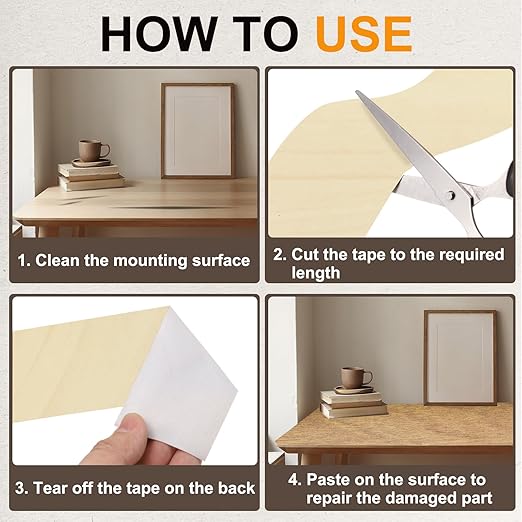 HOW TO USE

1. Clean the mounting surface

2. Cut the tape to the required length

3. Tear off the tape on the back

4. Paste on the surface to repair the damaged part