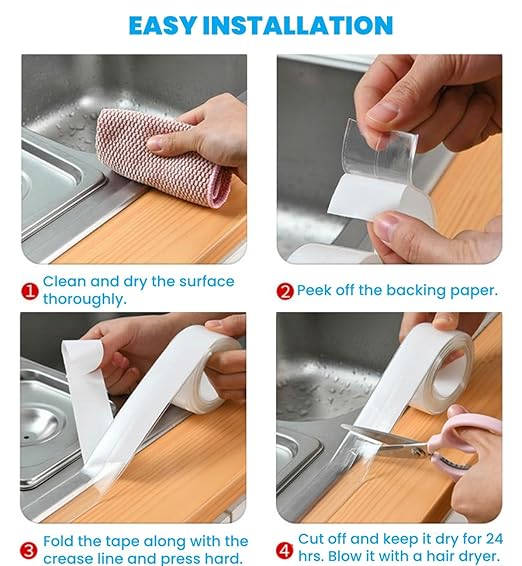 EASY INSTALLATION

1 Clean and dry the surface thoroughly.

2 Peek off the backing paper.

3 Fold the tape along with the crease line and press hard.

4 Cut off and keep it dry for 24 hrs. Blow it with a hair dryer.