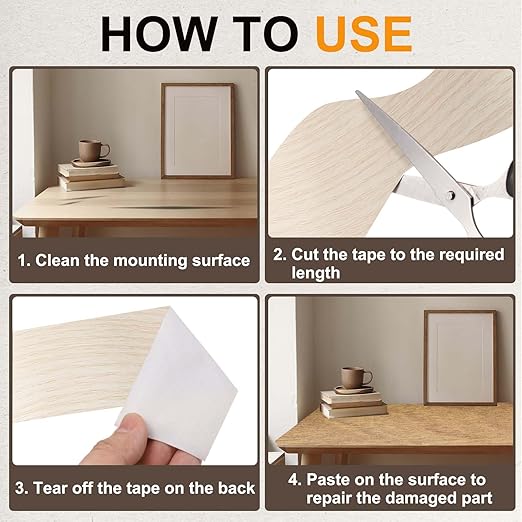 HOW TO USE

1. Clean the mounting surface

2. Cut the tape to the required length

3. Tear off the tape on the back

4. Paste on the surface to repair the damaged part