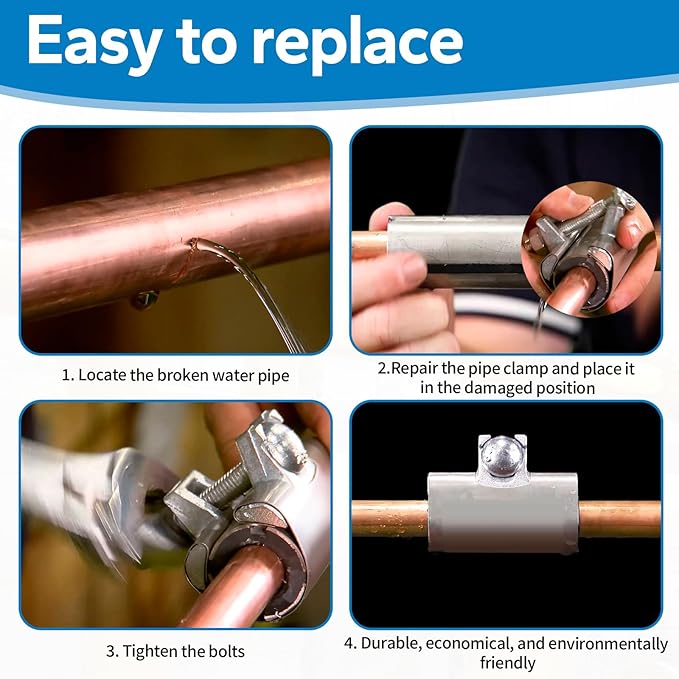 Easy to replace

1. Locate the broken water pipe

2.Repair the pipe clamp and place it in the damaged position

3. Tighten the bolts

4. Durable, economical, and environmentally friendly